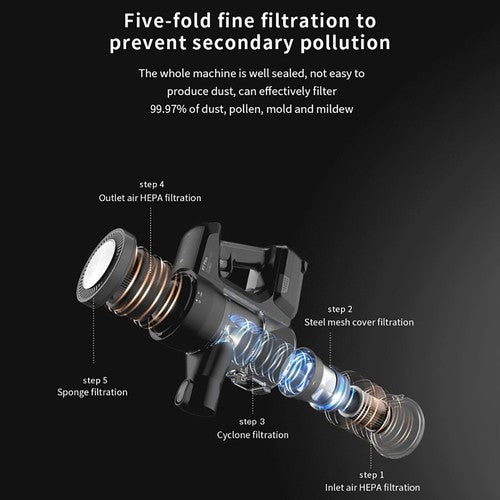 Five-fold fine filtration to prevent secondary pollution

The whole machine is well sealed, not easy to produce dust, can effectively filter 99.97% of dust, pollen, mold and mildew

step 4
Outlet air HEPA filtration

step 2
Steel mesh cover filtration

step 5
Sponge filtration

step 3
Cyclone filtration

step 1
Inlet air HEPA filtration